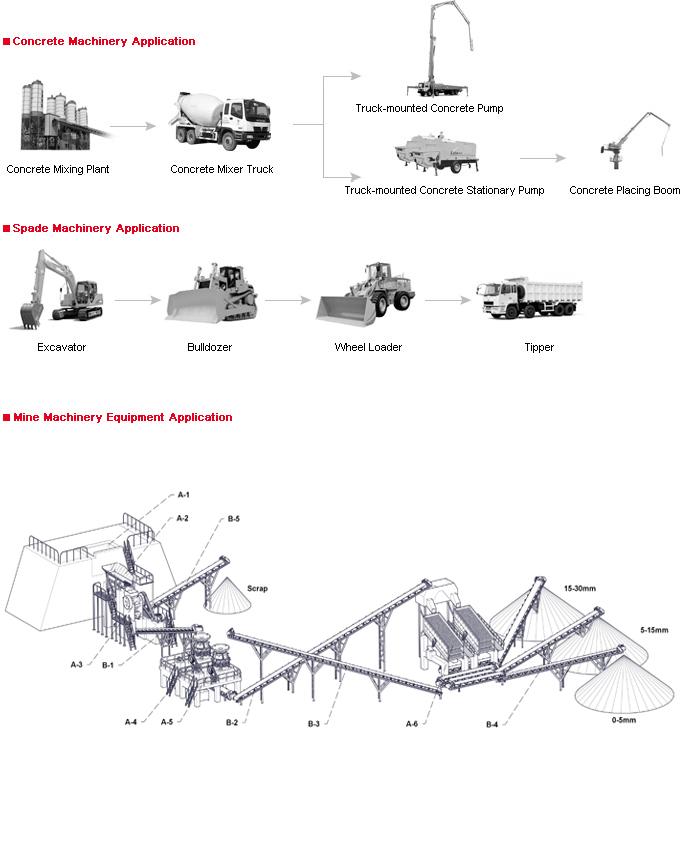 ■ Concrete Machinery Application

Concrete Mixing Plant

Concrete Mixer Truck

Truck-mounted Concrete Pump

Truck-mounted Concrete Stationary Pump

Concrete Placing Boom

■ Spade Machinery Application

Excavator

Bulldozer

Wheel Loader

Tipper

■ Mine Machinery Equipment Application

A-1

A-2

B-5

Scrap

15-30mm

5-15mm

0-5mm

A-3

B-1

A-4

A-5

B-2

B-3

A-6

B-4